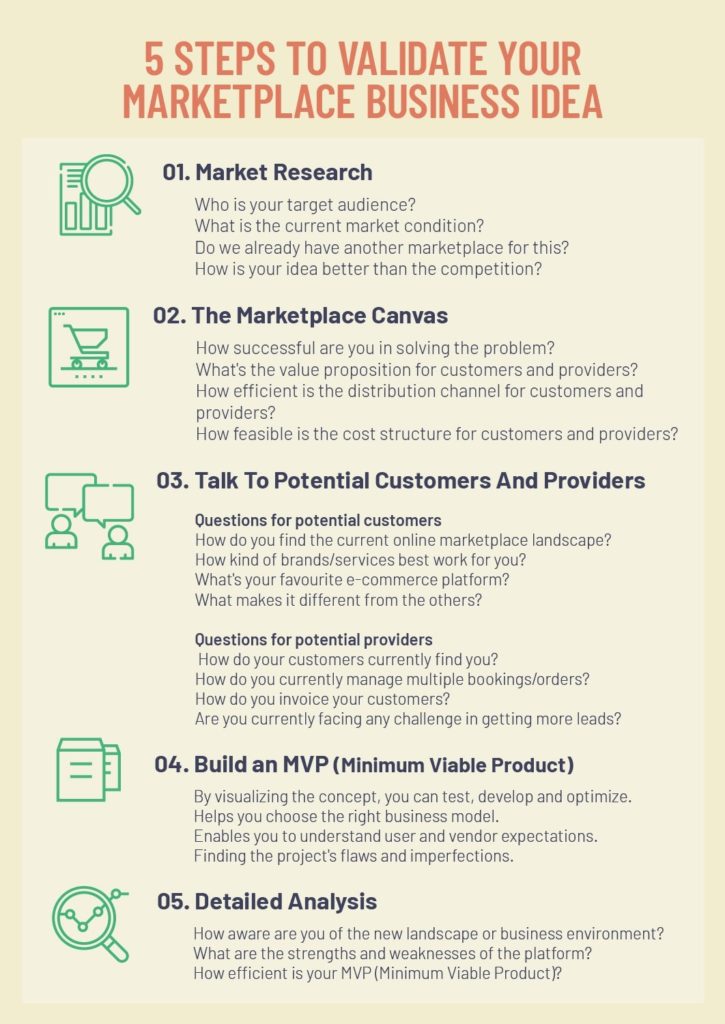 5 STEPS TO VALIDATE YOUR MARKETPLACE BUSINESS IDEA

01. Market Research

Who is your target audience?
What is the current market condition?
Do we already have another marketplace for this?
How is your idea better than the competition?

02. The Marketplace Canvas

How successful are you in solving the problem?
What's the value proposition for customers and providers?
How efficient is the distribution channel for customers and providers?
How feasible is the cost structure for customers and providers?

03. Talk To Potential Customers And Providers

Questions for potential customers
How do you find the current online marketplace landscape?
How kind of brands/services best work for you?
What's your favourite e-commerce platform?
What makes it different from the others?

Questions for potential providers
How do your customers currently find you?
How do you currently manage multiple bookings/orders?
How do you invoice your customers?
Are you currently facing any challenge in getting more leads?

04. Build an MVP (Minimum Viable Product)

By visualizing the concept, you can test, develop and optimize.
Helps you choose the right business model.
Enables you to understand user and vendor expectations.
Finding the project's flaws and imperfections.

05. Detailed Analysis

How aware are you of the new landscape or business environment?
What are the strengths and weaknesses of the platform?
How efficient is your MVP (Minimum Viable Product)?